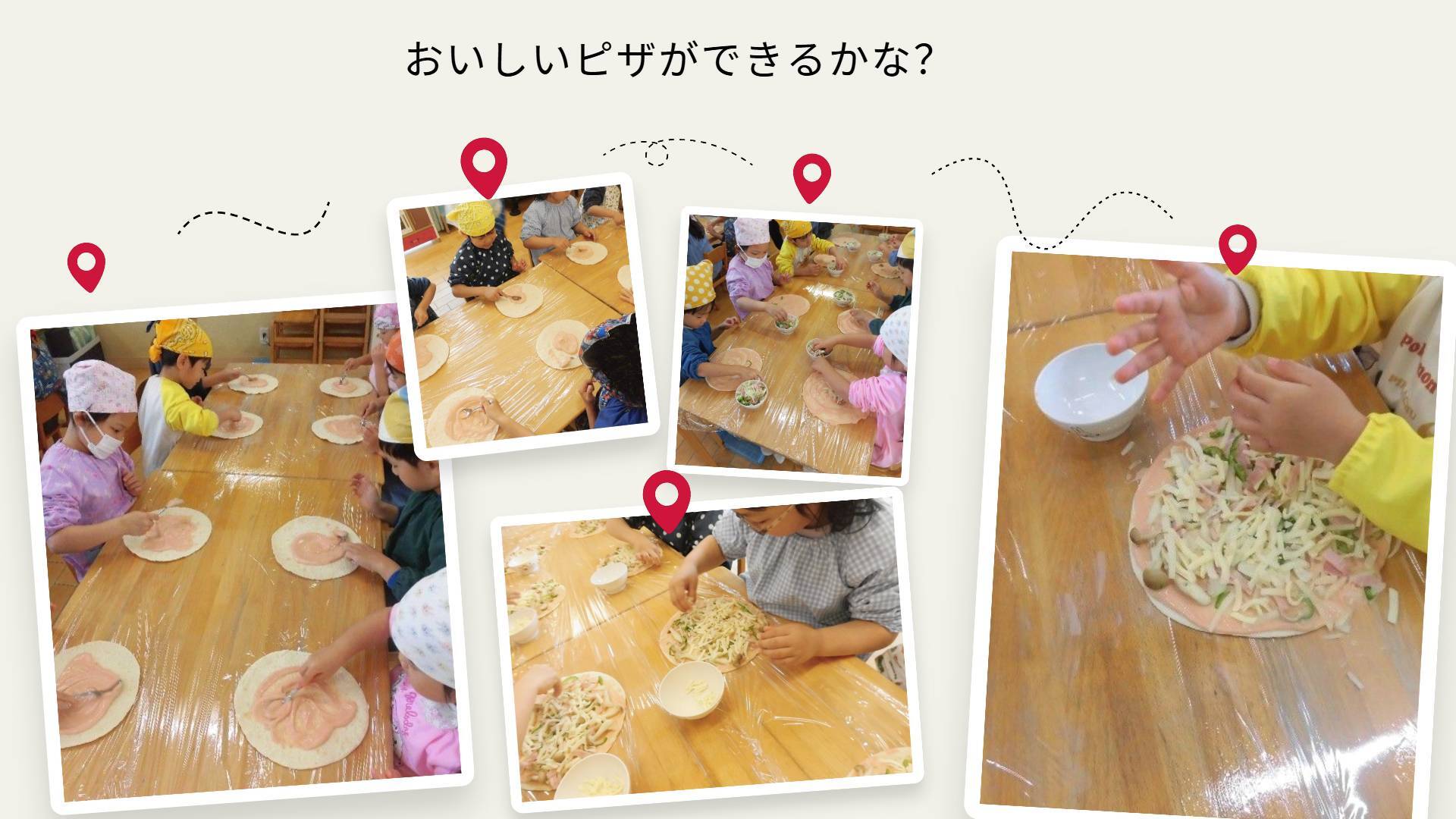 おいしいピザができるかな?